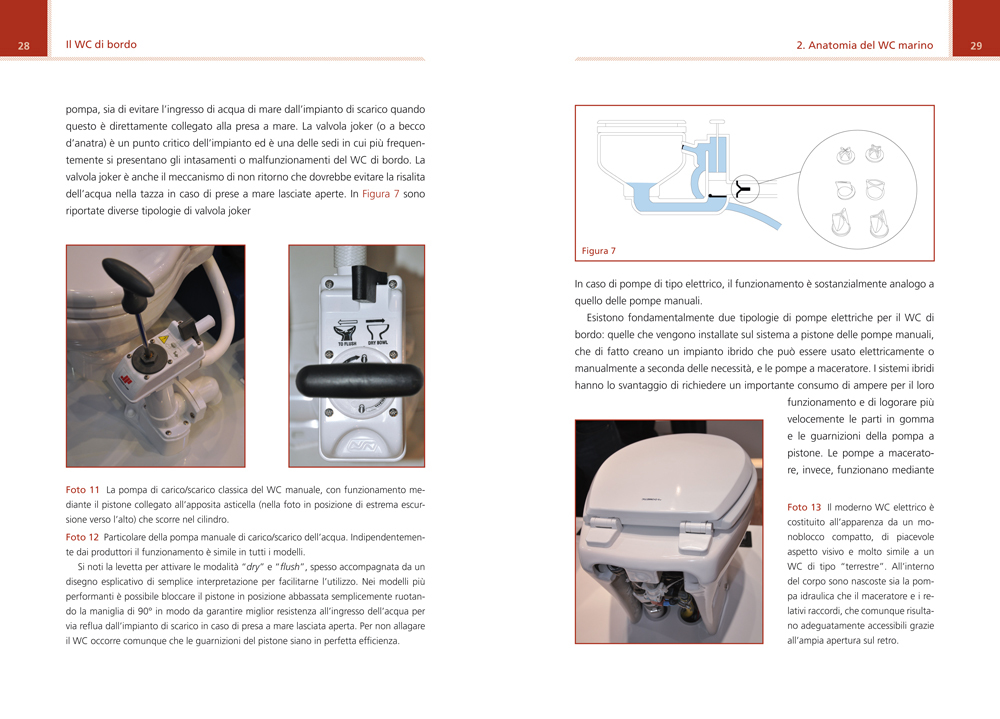 28 Il WC di bordo

pompa, sia di evitare l'ingresso di acqua di mare dall'impianto di scarico quando questo è direttamente collegato alla presa a mare. La valvola joker (o a becco d'anatra) è un punto critico dell'impianto ed è una delle sedi in cui più frequentemente si presentano gli intasamenti o malfunzionamenti del WC di bordo. La valvola joker è anche il meccanismo di non ritorno che dovrebbe evitare la risalita dell'acqua nella tazza in caso di prese a mare lasciate aperte. In Figura 7 sono riportate diverse tipologie di valvola joker

TO FLUSH DRY BOWL

Foto 11 La pompa di carico/scarico classica del WC manuale, con funzionamento mediante il pistone collegato all'apposita asticella (nella foto in posizione di estrema escursione verso l'alto) che scorre nel cilindro.

Foto 12 Particolare della pompa manuale di carico/scarico dell'acqua. Indipendentemente dai produttori il funzionamento è simile in tutti i modelli.

Si noti la levetta per attivare le modalità "dry" e "flush", spesso accompagnata da un disegno esplicativo di semplice interpretazione per facilitarne l'utilizzo. Nei modelli più performanti è possibile bloccare il pistone in posizione abbassata semplicemente ruotando la maniglia di 90° in modo da garantire miglior resistenza all'ingresso dell'acqua per via reflua dall'impianto di scarico in caso di presa a mare lasciata aperta. Per non allagare il WC occorre comunque che le guarnizioni del pistone siano in perfetta efficienza.

2. Anatomia del WC marino 29

Figura 7

In caso di pompe di tipo elettrico, il funzionamento è sostanzialmente analogo a quello delle pompe manuali.

Esistono fondamentalmente due tipologie di pompe elettriche per il WC di bordo: quelle che vengono installate sul sistema a pistone delle pompe manuali, che di fatto creano un impianto ibrido che può essere usato elettricamente o manualmente a seconda delle necessità, e le pompe a maceratore. I sistemi ibridi hanno lo svantaggio di richiedere un importante consumo di ampere per il loro funzionamento e di logorare più velocemente le parti in gomma e le guarnizioni della pompa a pistone. Le pompe a maceratore, invece, funzionano mediante

Foto 13 Il moderno WC elettrico è costituito all'apparenza da un monoblocco compatto, di piacevole aspetto visivo e molto simile a un WC di tipo "terrestre". All'interno del corpo sono nascoste sia la pompa idraulica che il maceratore e i relativi raccordi, che comunque risultano adeguatamente accessibili grazie all'ampia apertura sul retro.